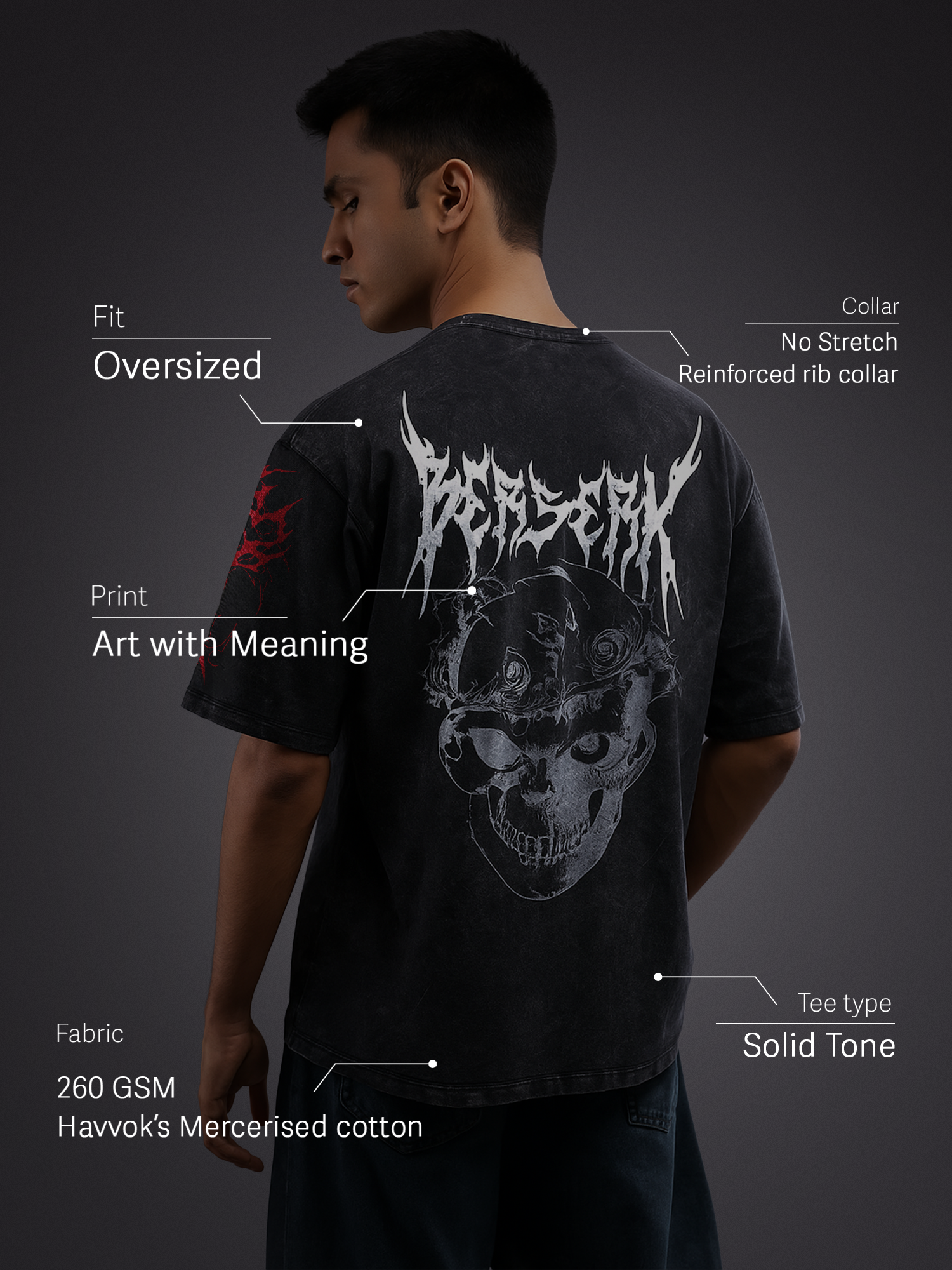 Fit
Oversized

Collar
No Stretch
Reinforced rib collar

BERSERK

Print
Art with Meaning

Tee type
Solid Tone

Fabric
260 GSM
Havvok's Mercerised cotton