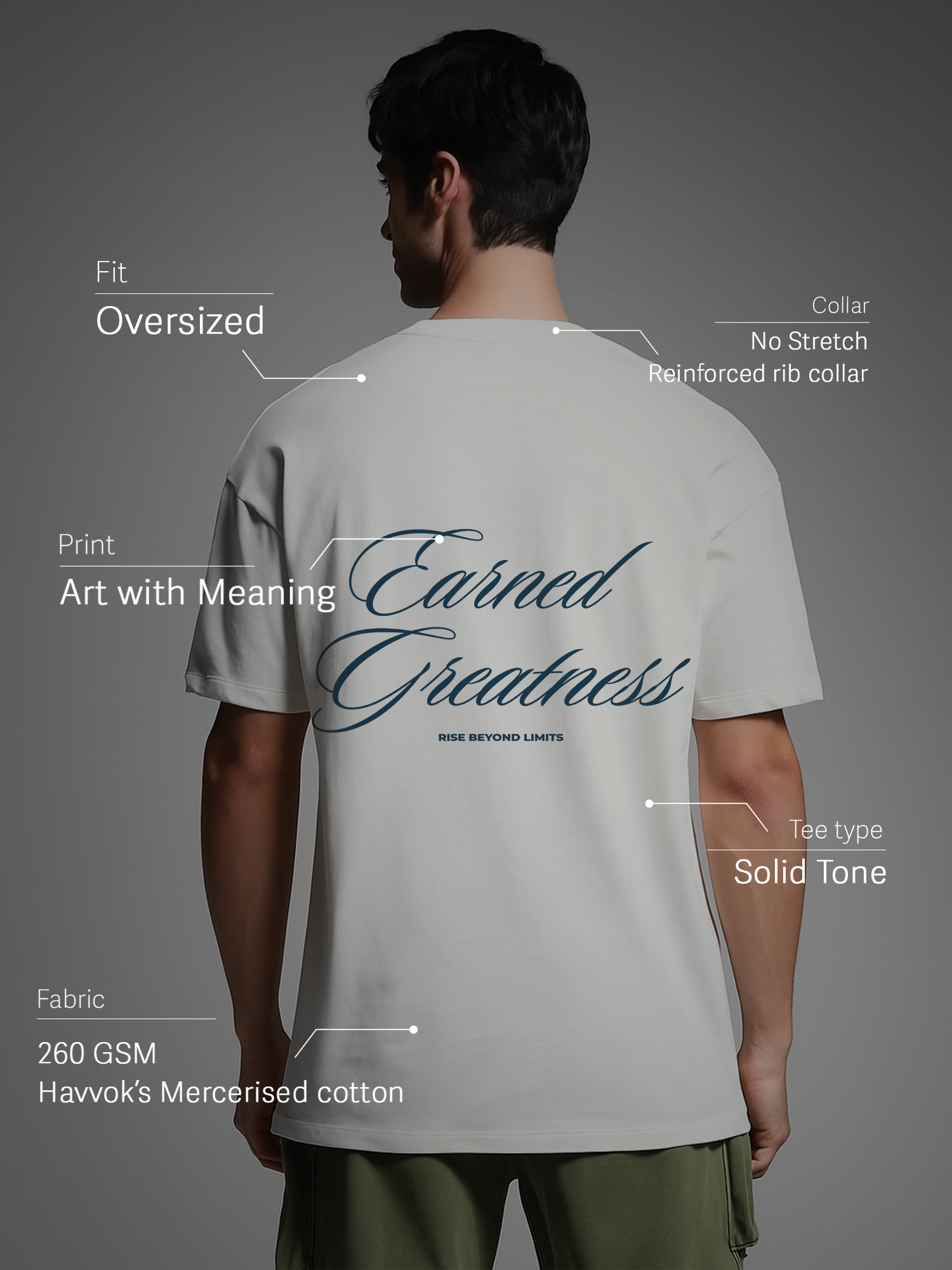 Fit
Oversized

Collar
No Stretch
Reinforced rib collar

Print
Art with Meaning

Earned
Greatness
RISE BEYOND LIMITS

Tee type
Solid Tone

Fabric
260 GSM
Havvok's Mercerised cotton