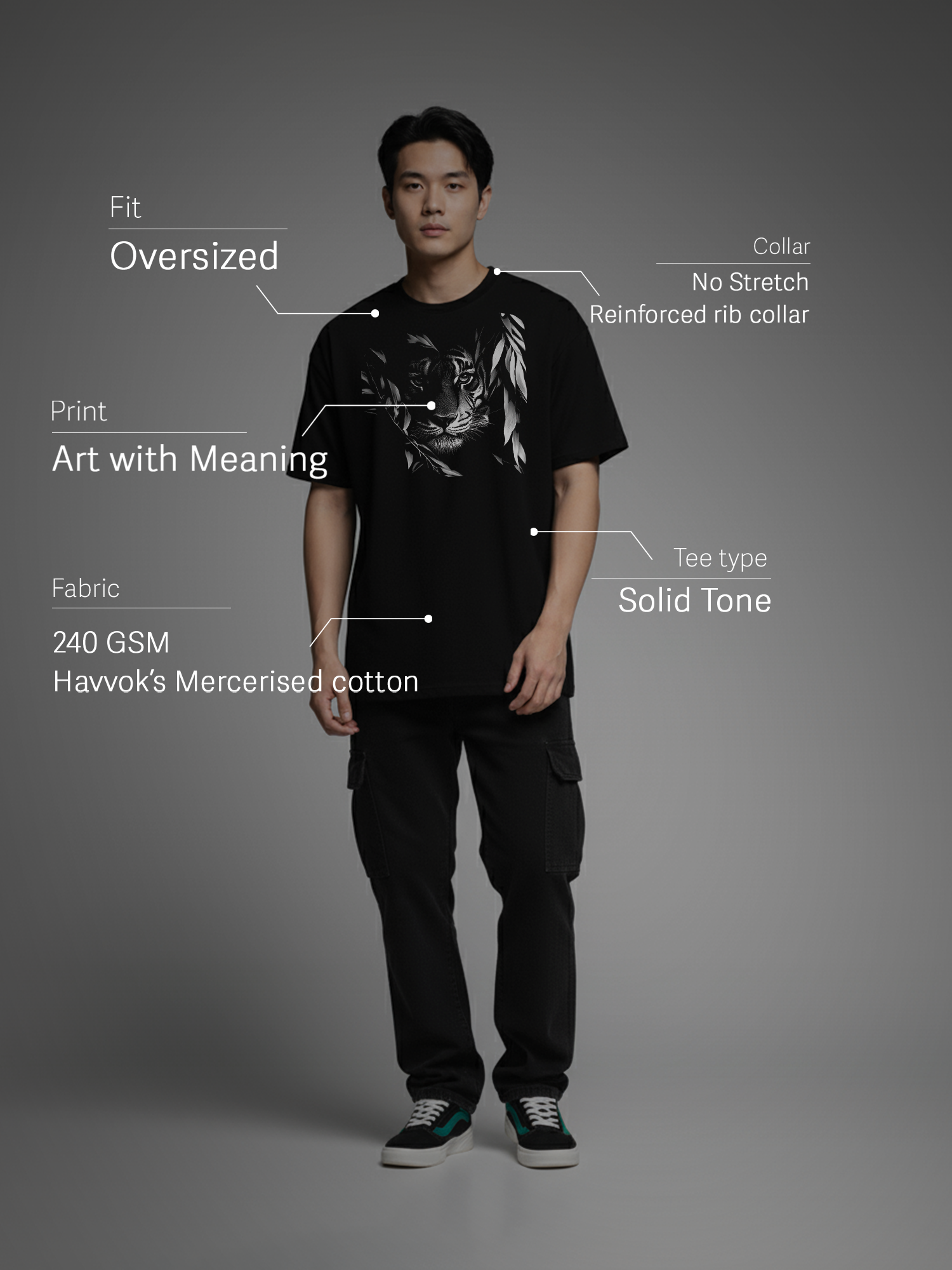 Fit
Oversized

Collar
No Stretch
Reinforced rib collar

Print
Art with Meaning

Tee type
Solid Tone

Fabric
240 GSM
Havvok's Mercerised cotton